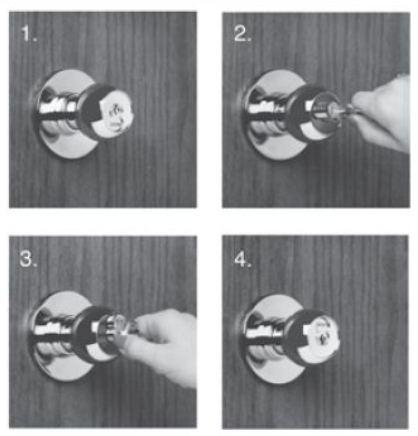 1.

2.

3.

4.