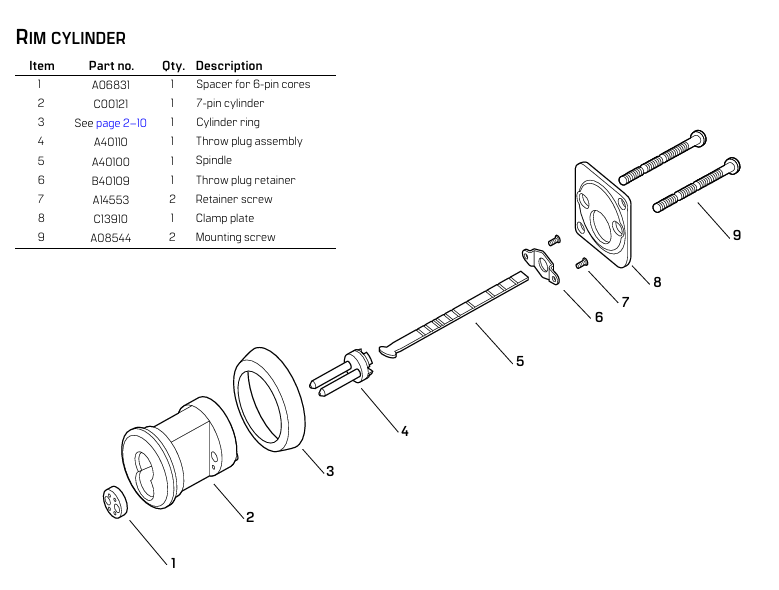 RIM CYLINDER

| Item | Part no. | Qty. | Description |
|---|---|---|---|
| 1 | A06831 | 1 | Spacer for 6-pin cores |
| 2 | C00121 | 1 | 7-pin cylinder |
| 3 | See page 2–10 | 1 | Cylinder ring |
| 4 | A40110 | 1 | Throw plug assembly |
| 5 | A40100 | 1 | Spindle |
| 6 | B40109 | 1 | Throw plug retainer |
| 7 | A14553 | 2 | Retainer screw |
| 8 | C13910 | 1 | Clamp plate |
| 9 | A08544 | 2 | Mounting screw |

9
8
7
6
5
4
3
2
1